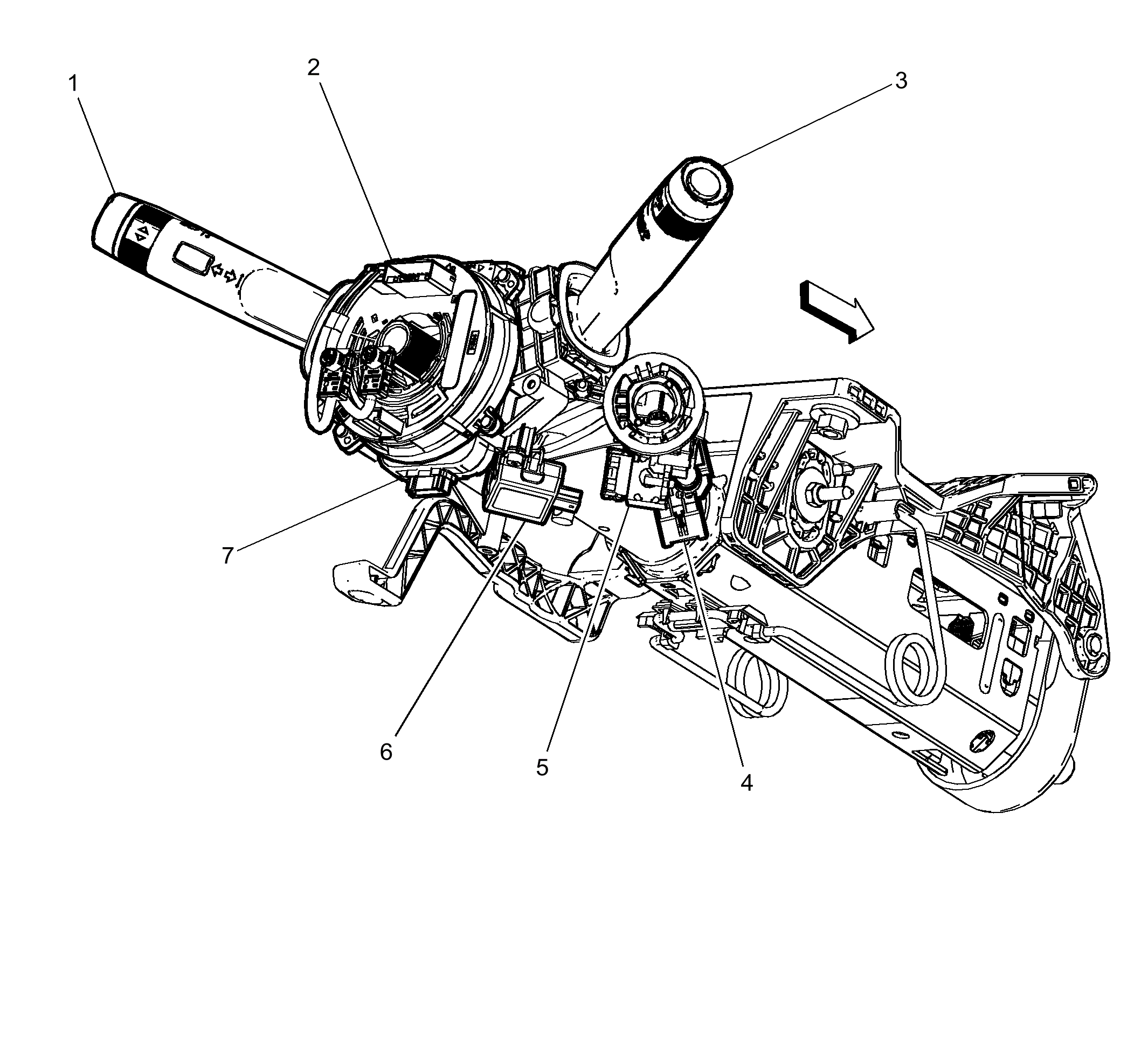 1
2
3
7
6
5
4