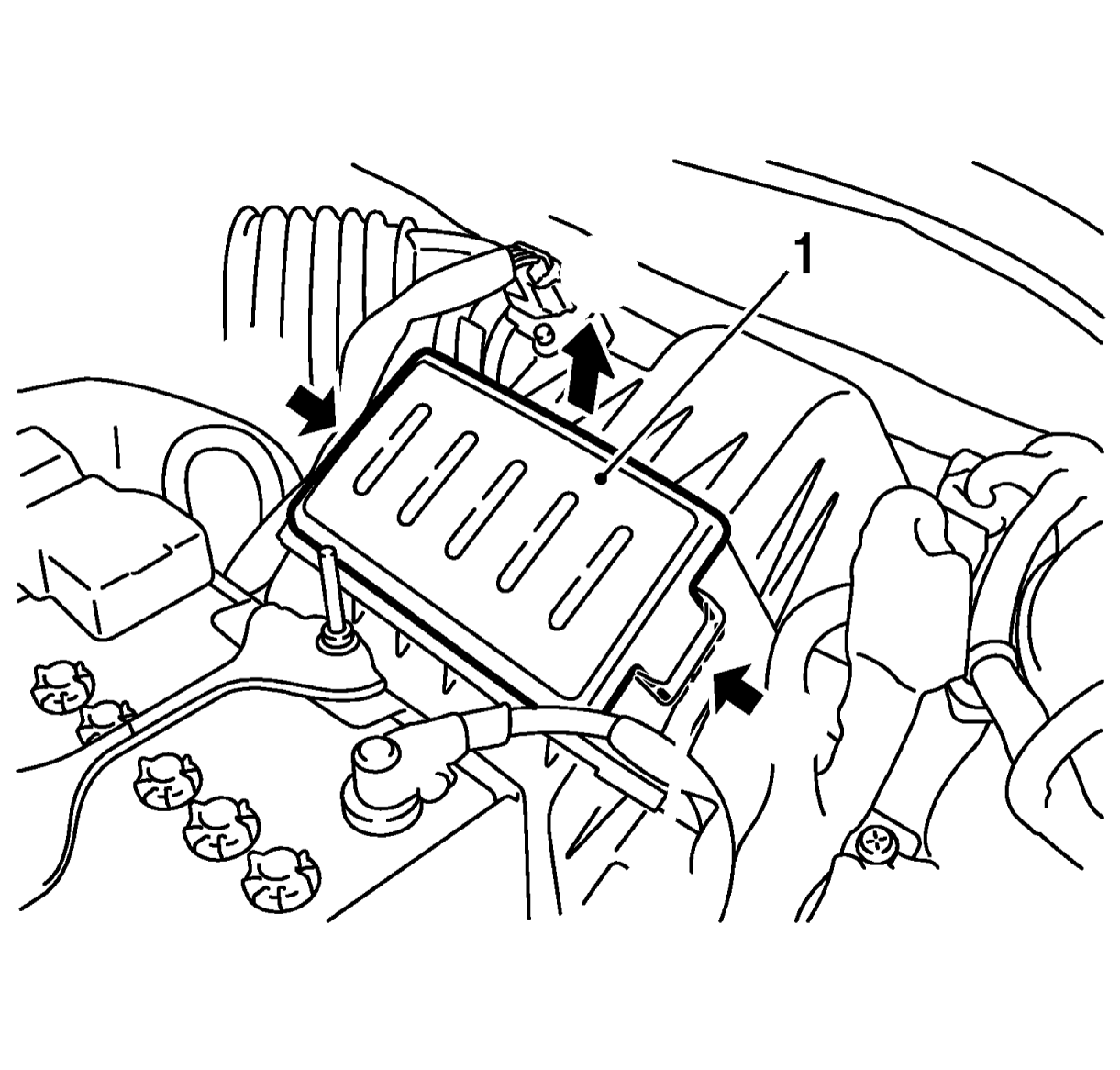 1