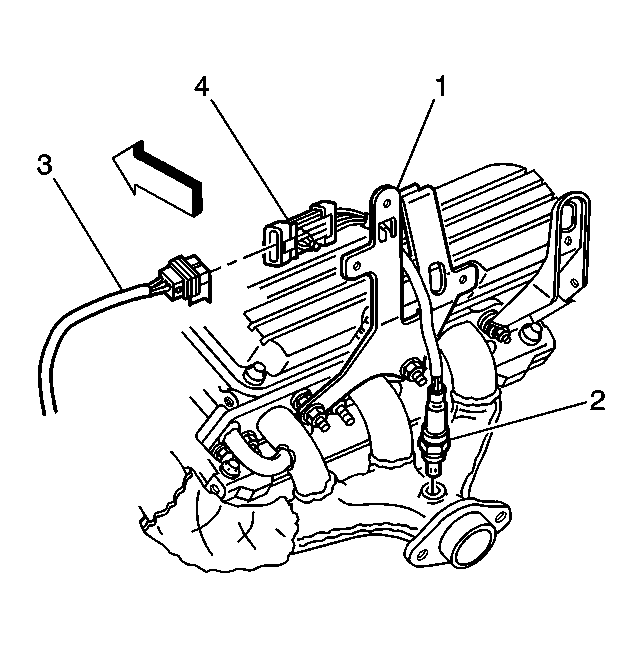 4
1
3
2