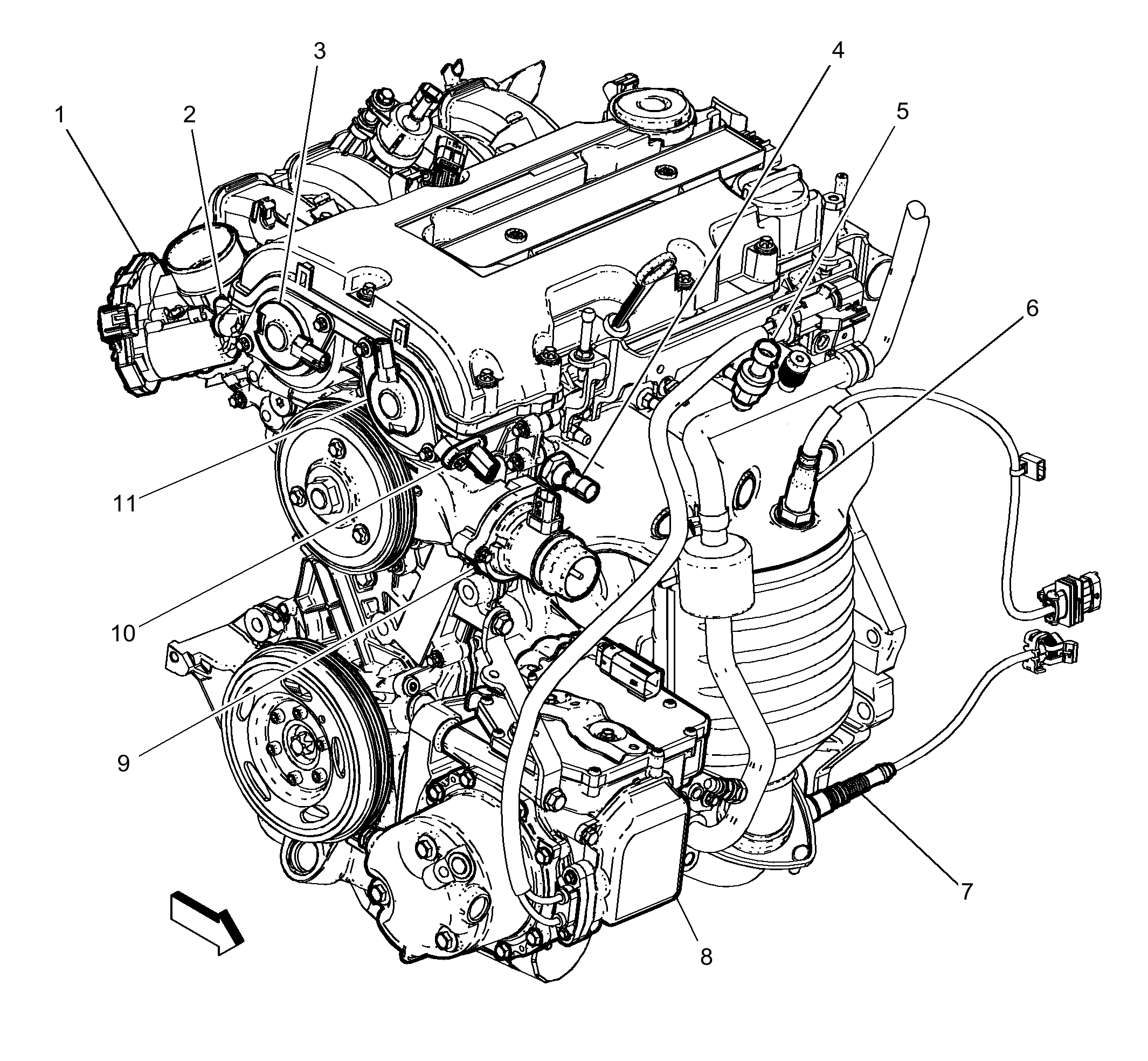 1
2
3
4
5
6
11
10
9
7
8