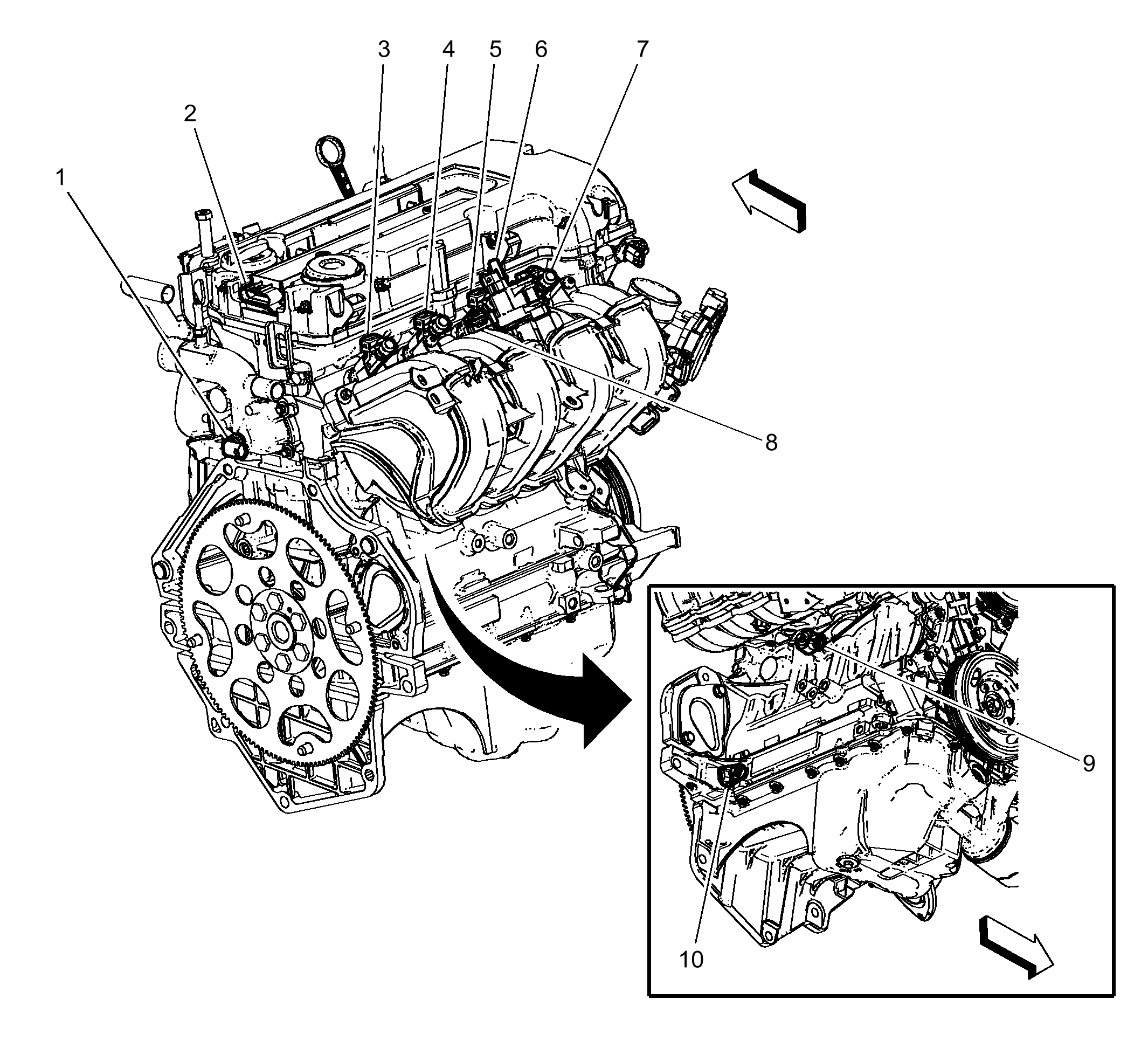 3 4 5 6 7

2

1

8

9

10