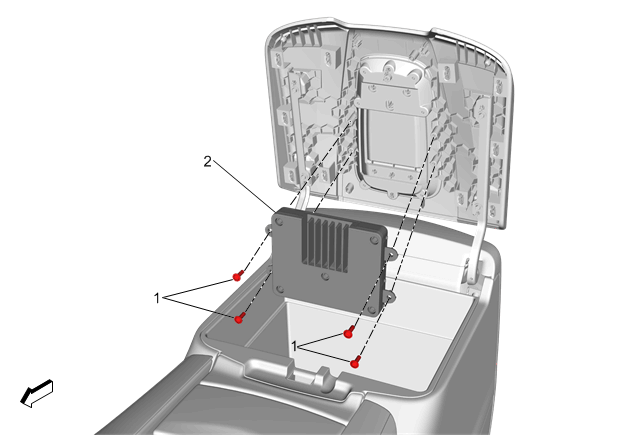 2
1
1