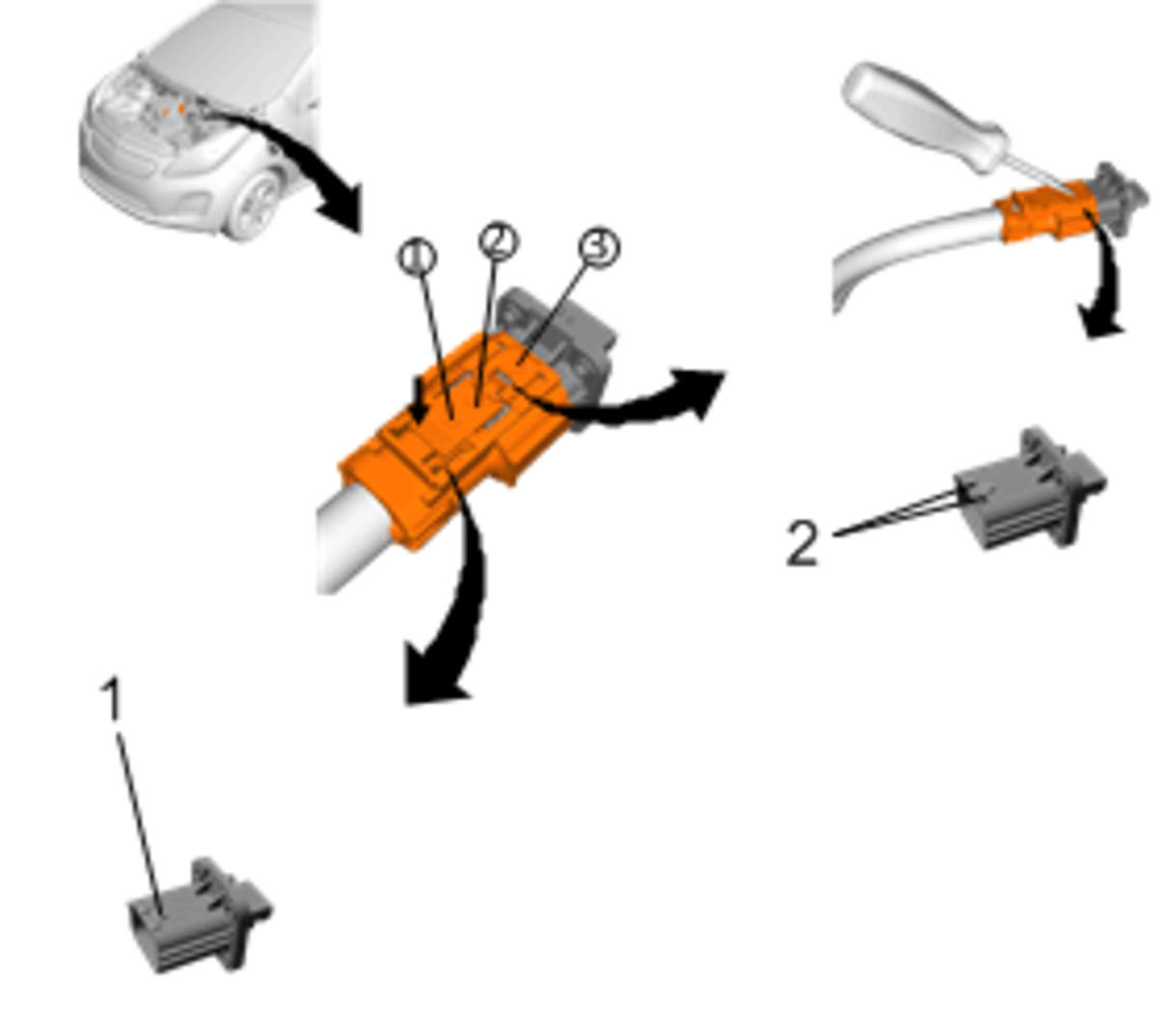 ①
②
③
2
1