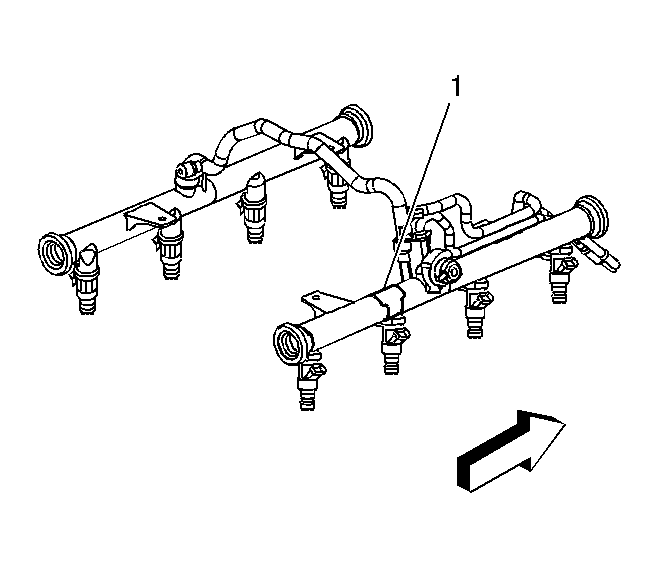 1