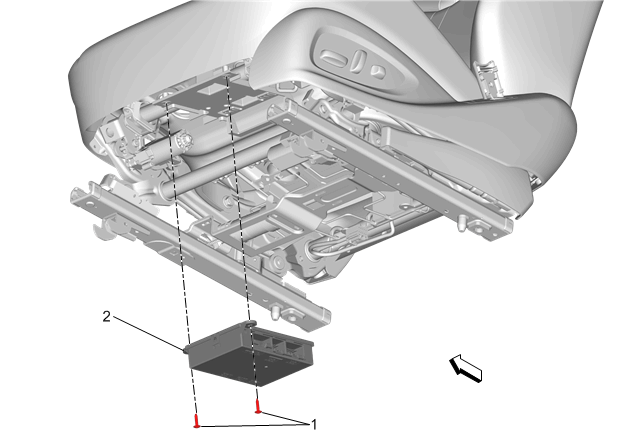 2
1