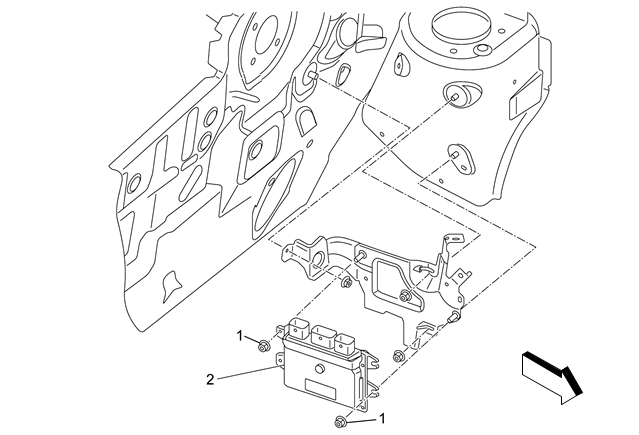 1
2
1