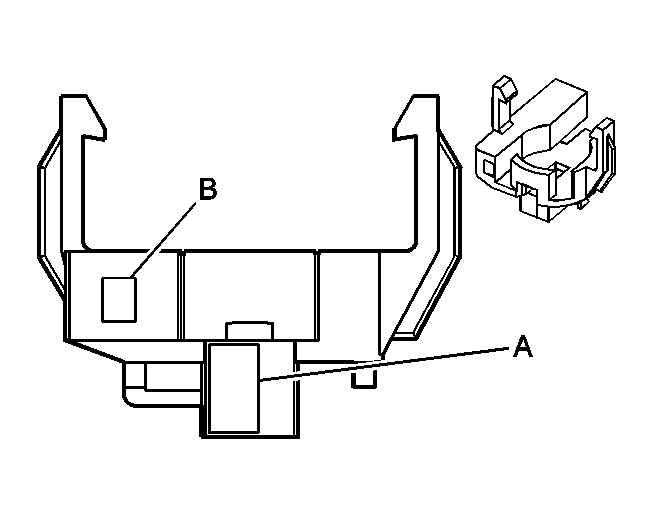 B
A