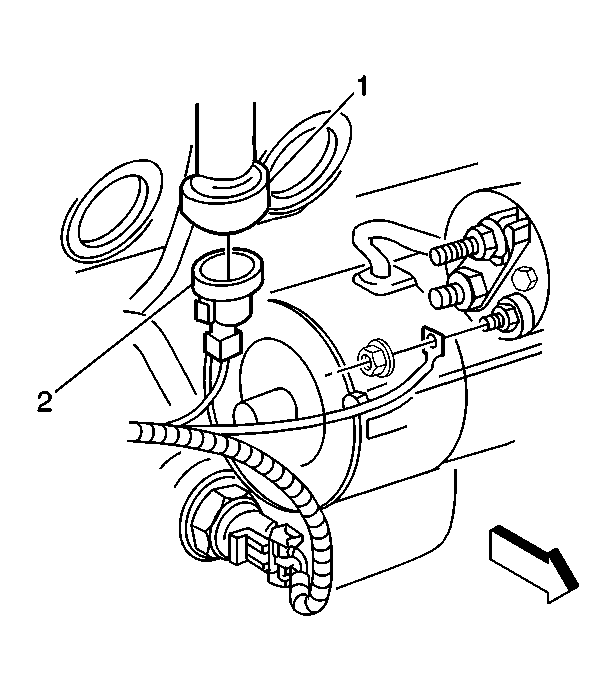 1

2