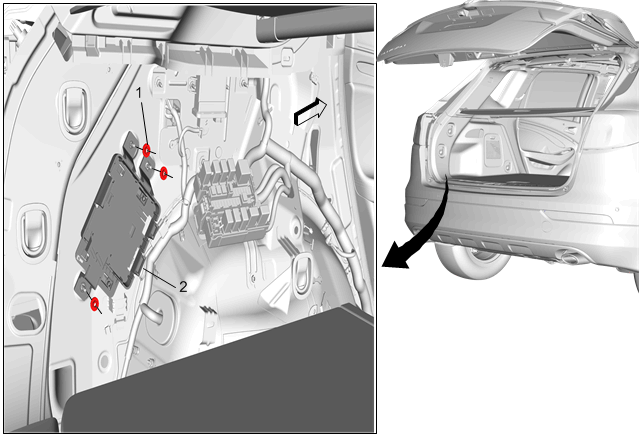 1
2