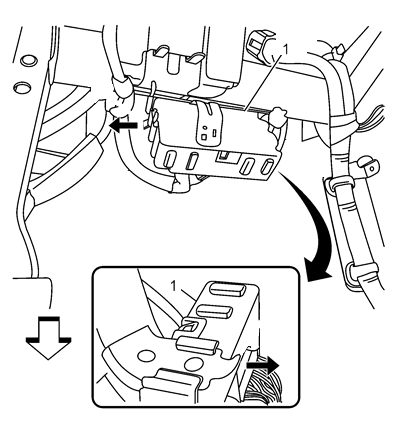 1

1