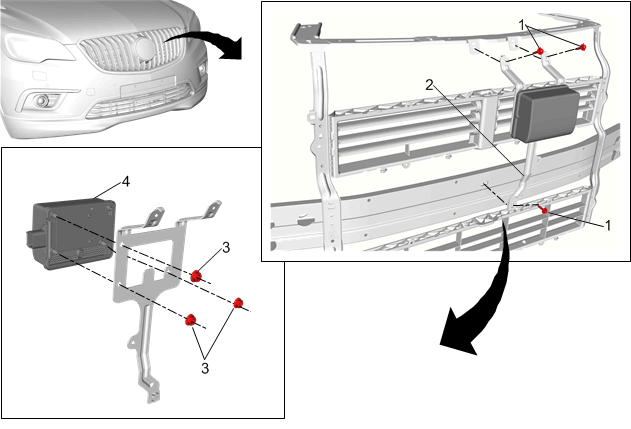 1
2
1
4
3
3