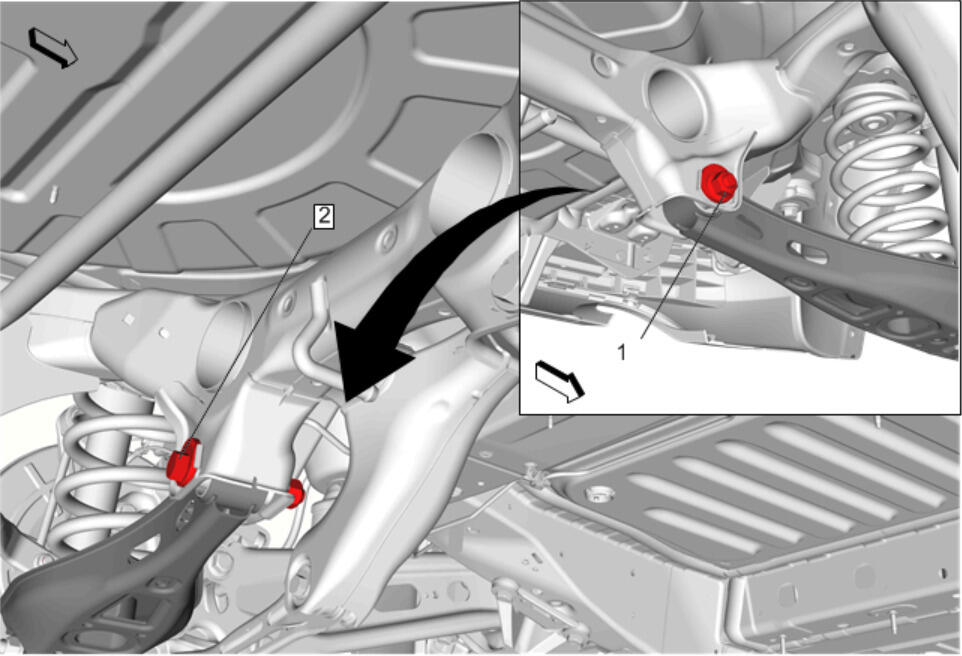 2

1