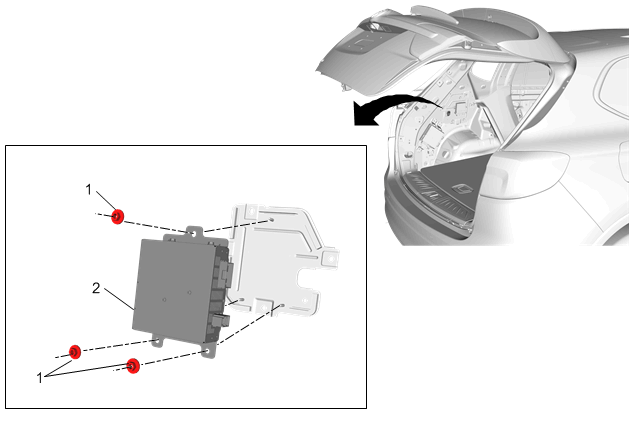 1

2

1