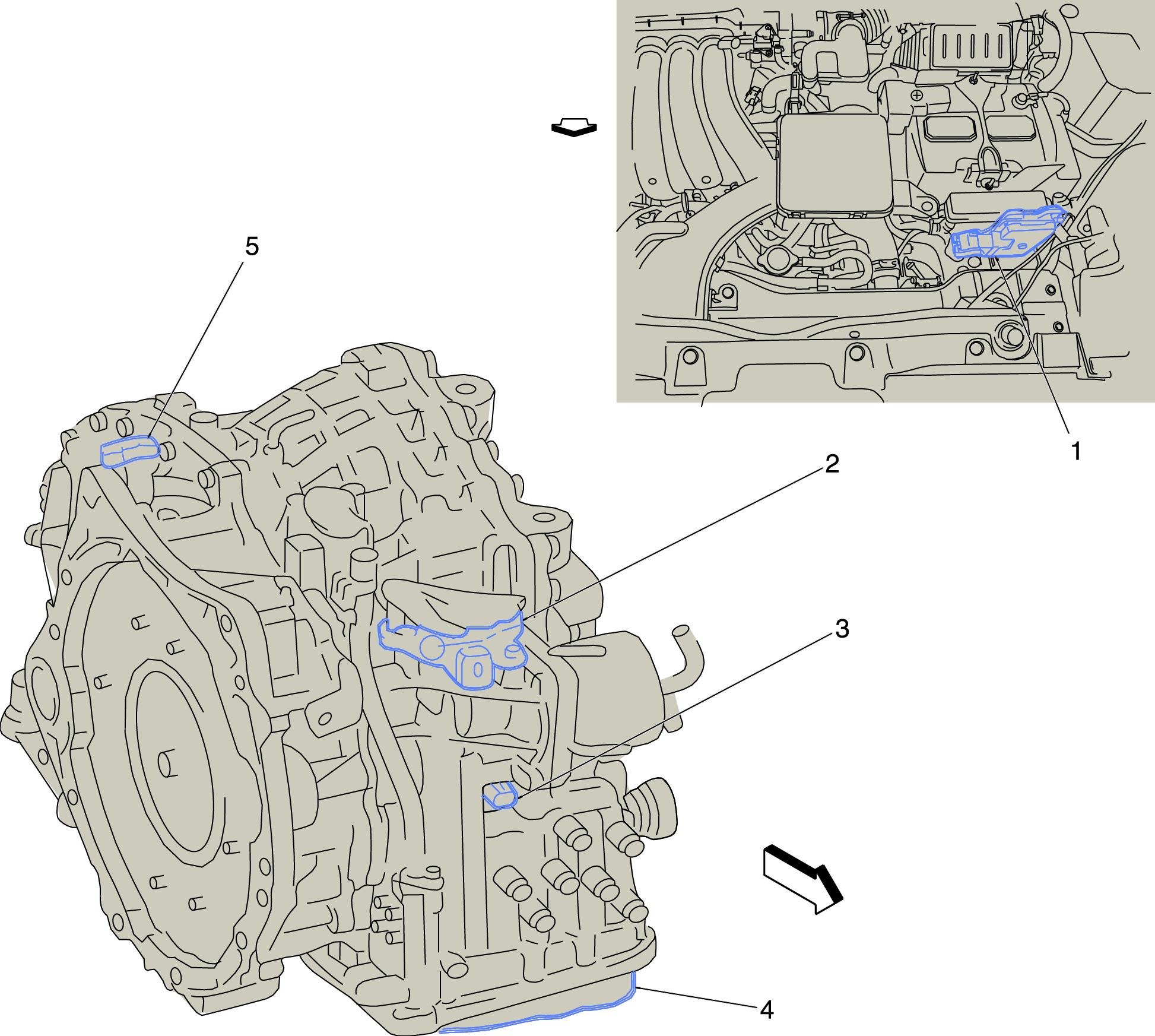 5

1

2

3

4