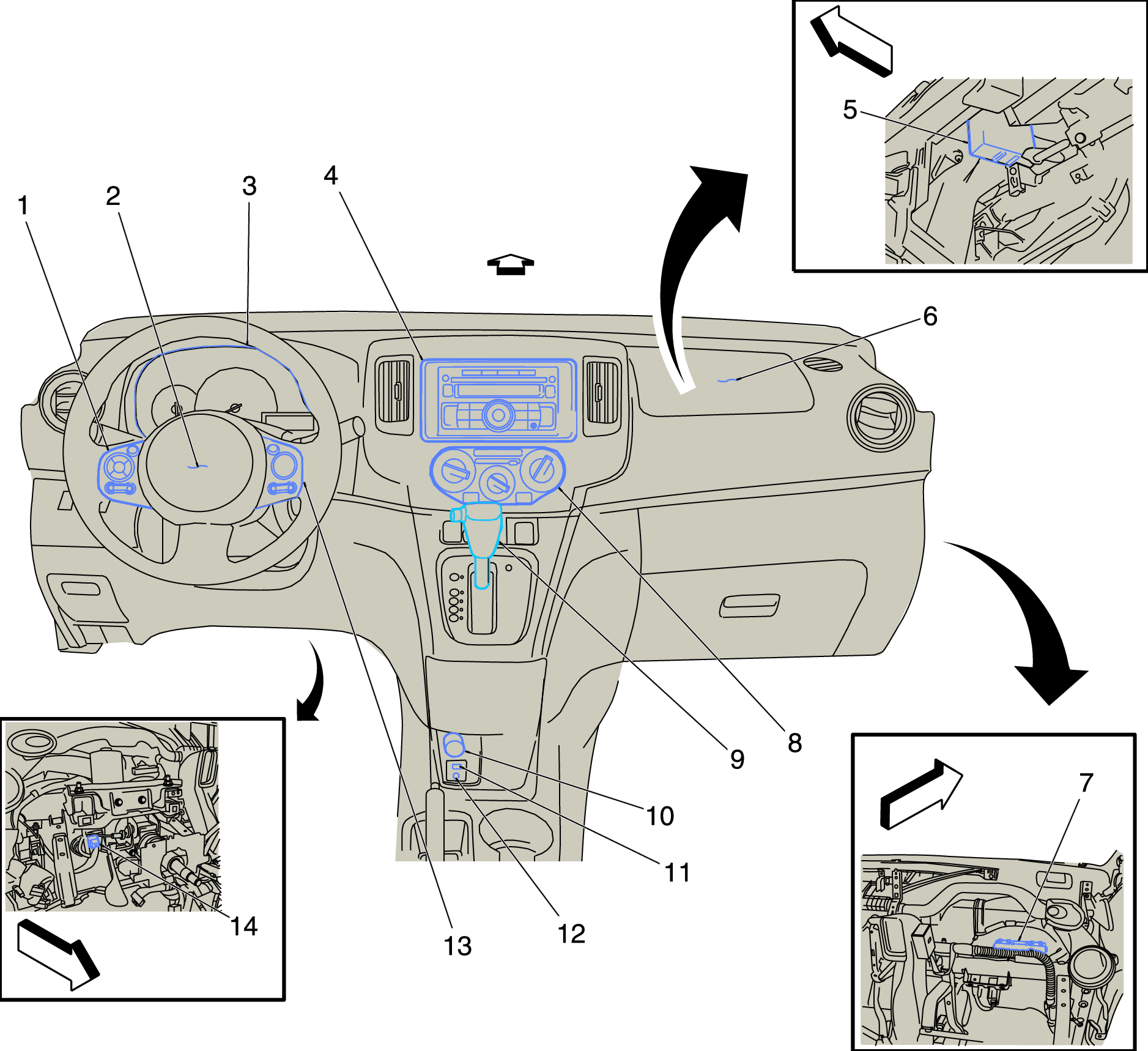 1
2
3
4
5
6
7
8
9
10
11
12
13
14