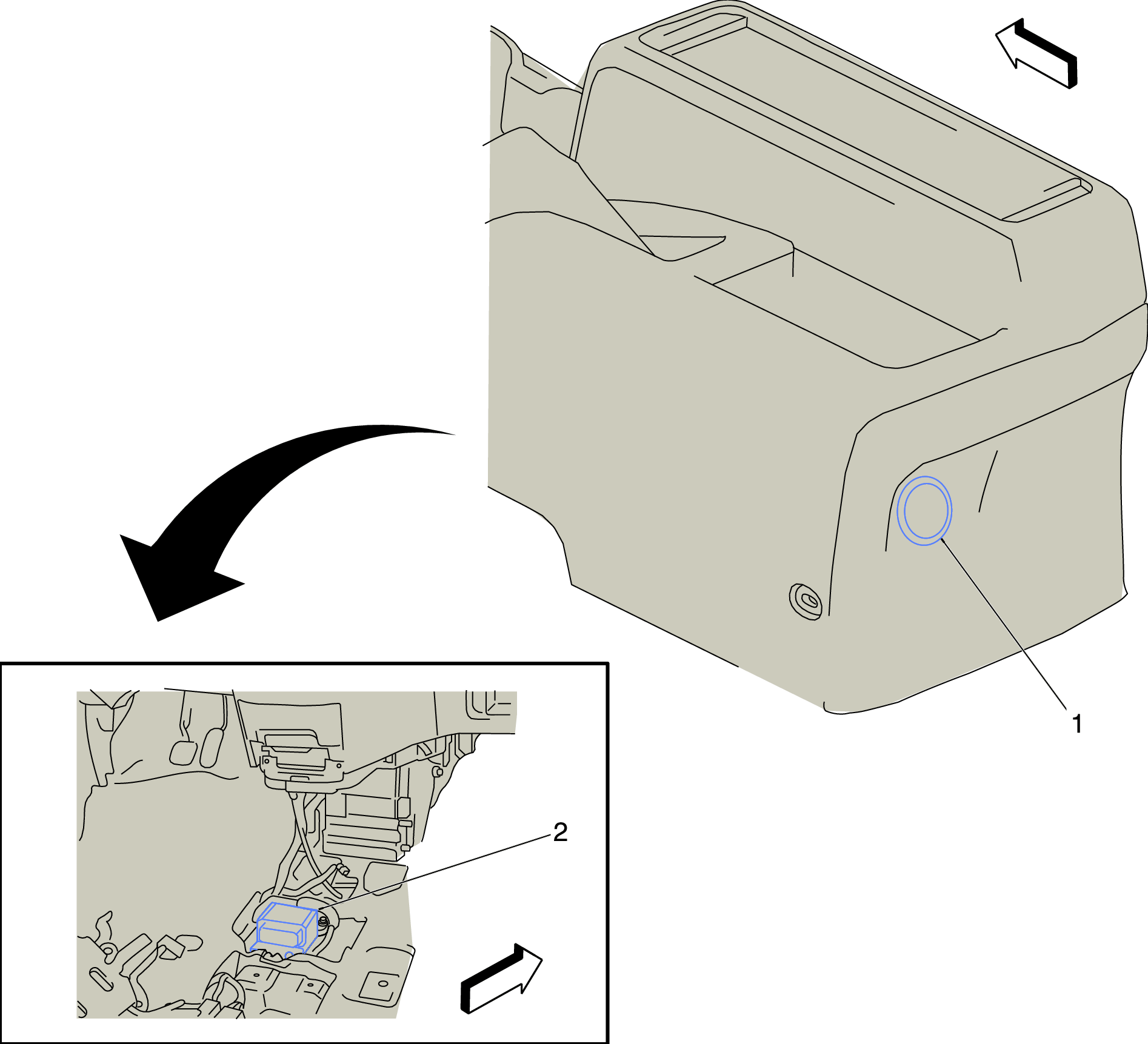 1

2