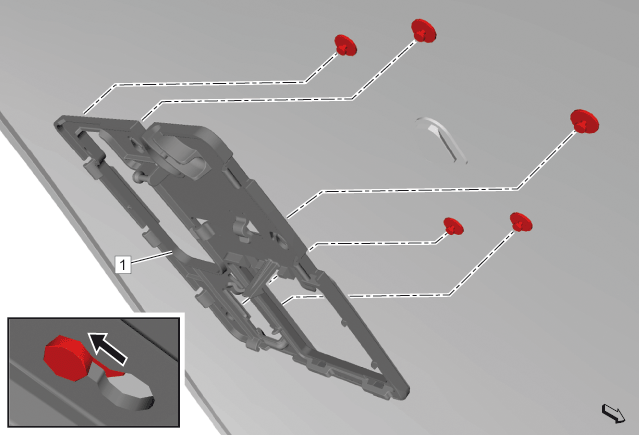 1