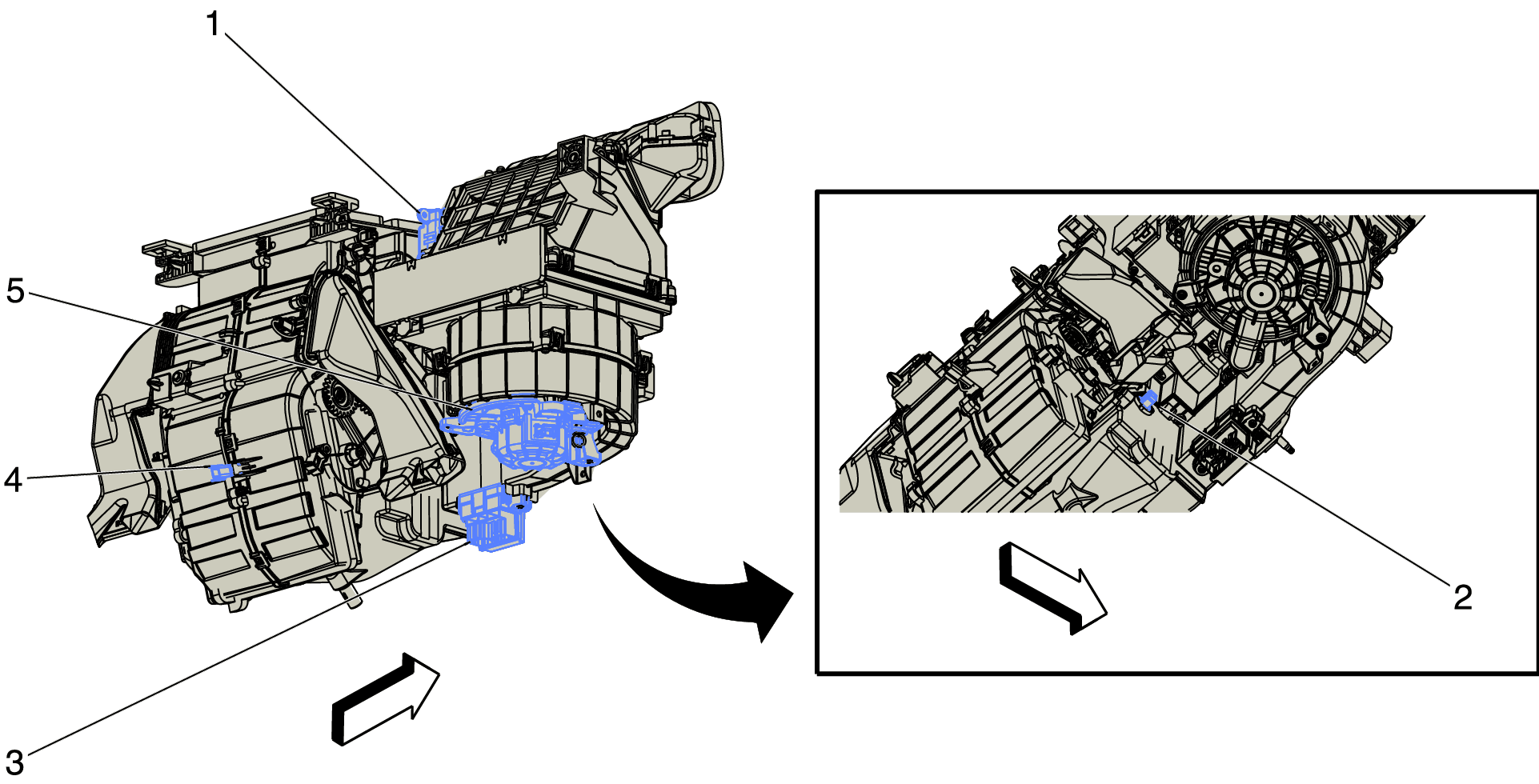 1
5
4
3
2