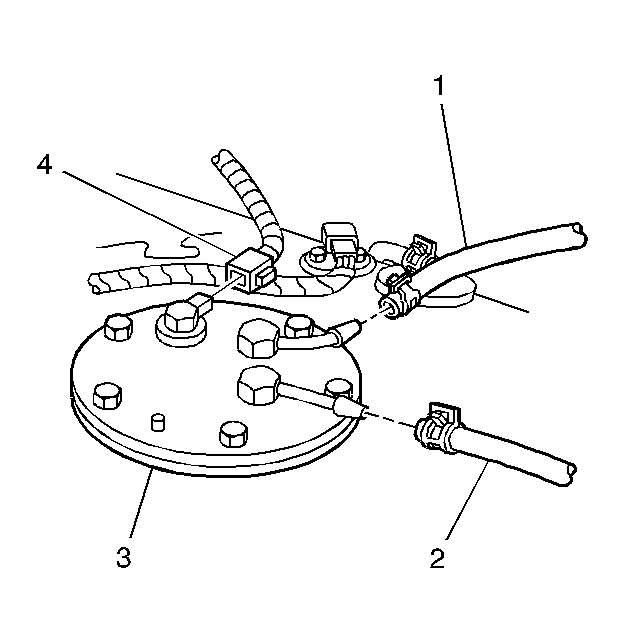 1
4
3
2