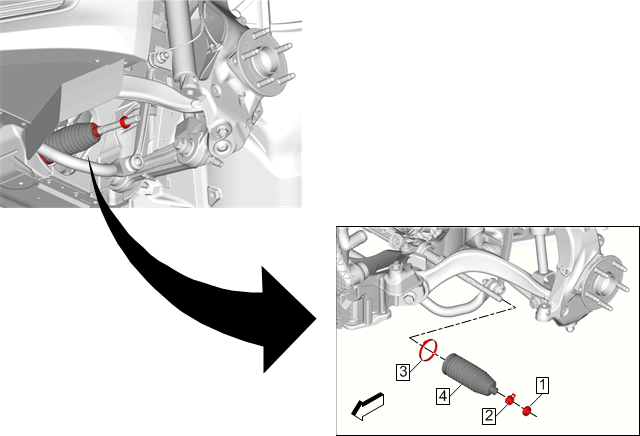 3
4
2
1