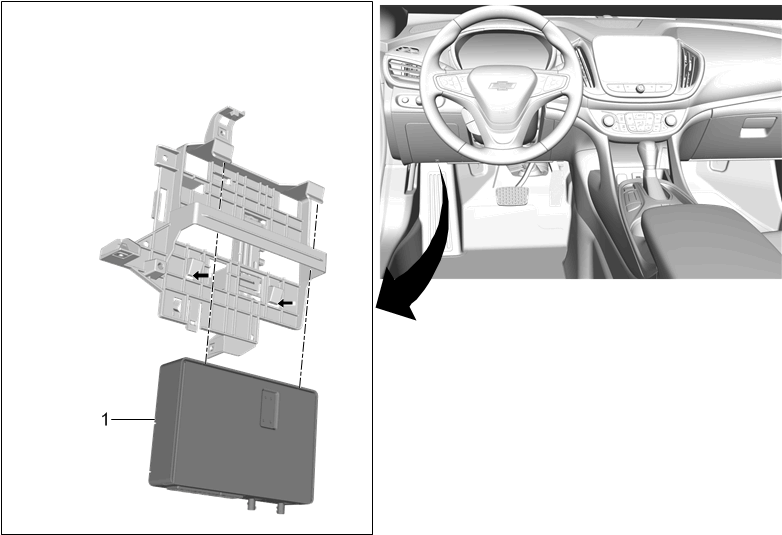 1