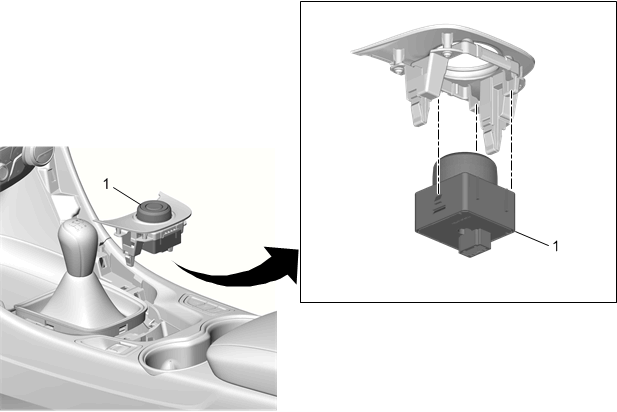 1

1