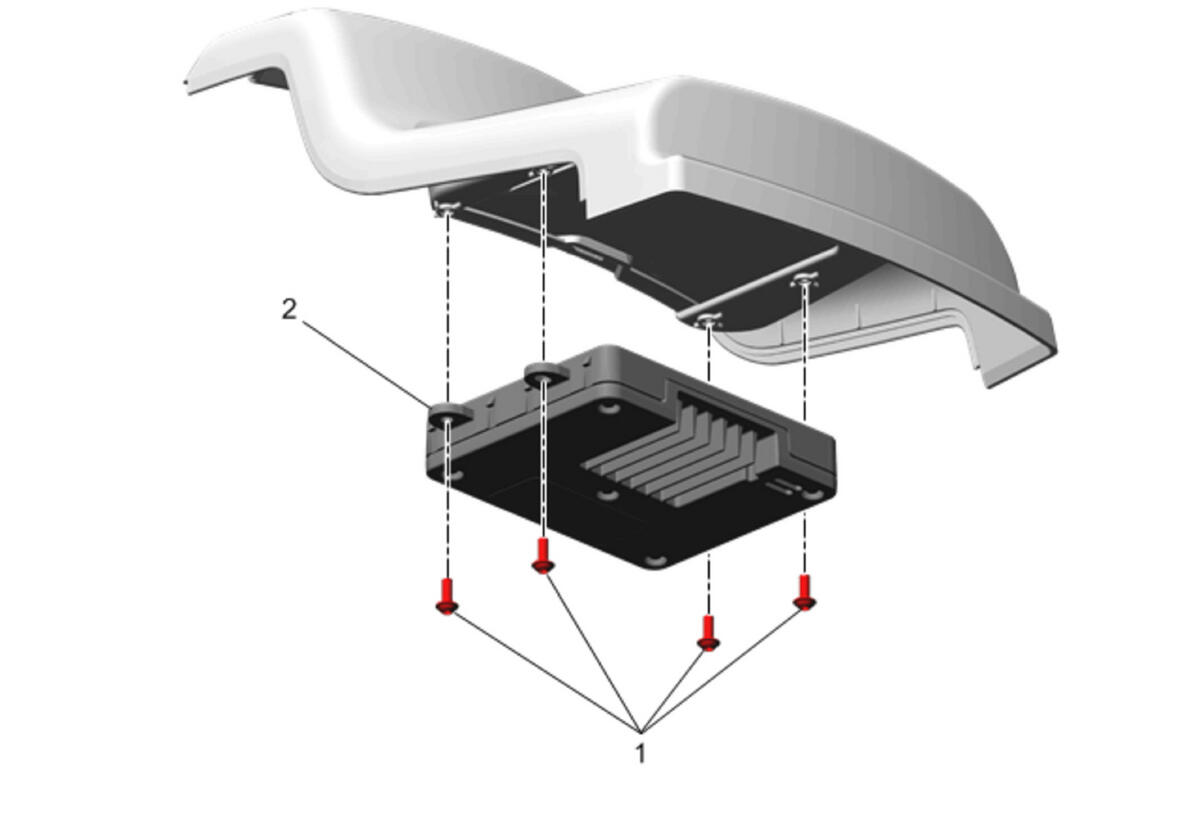 2

1