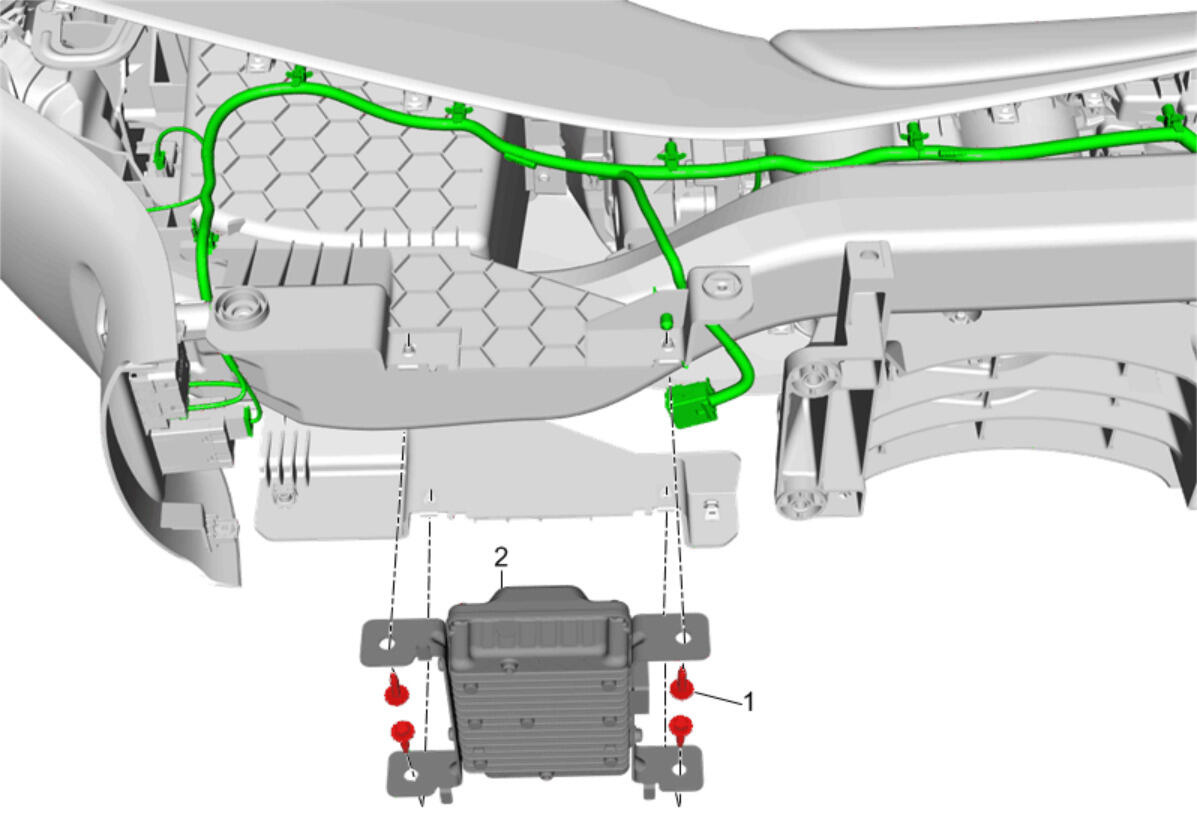 2

1