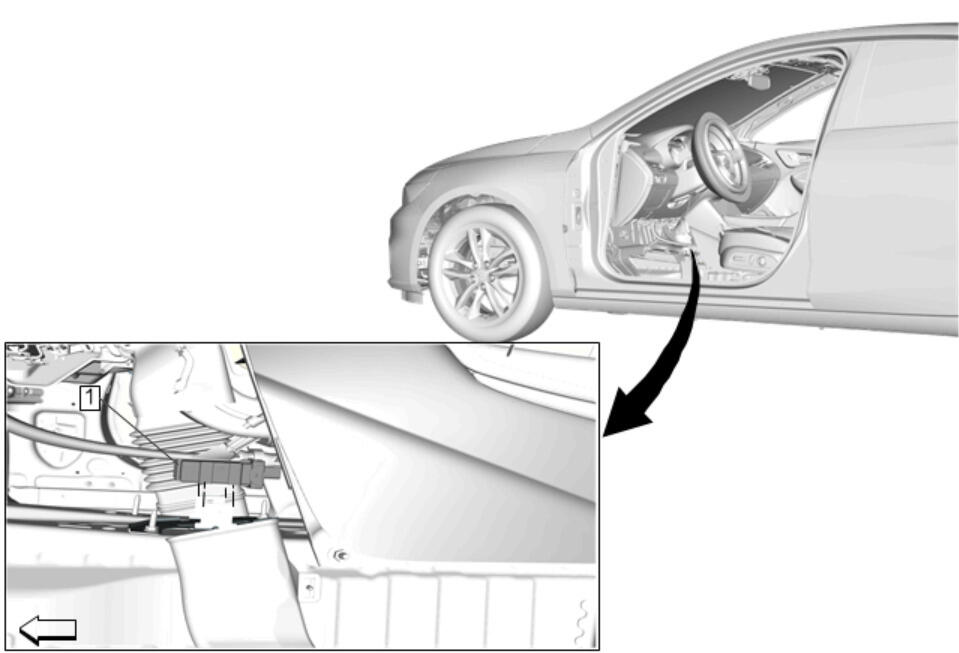 1