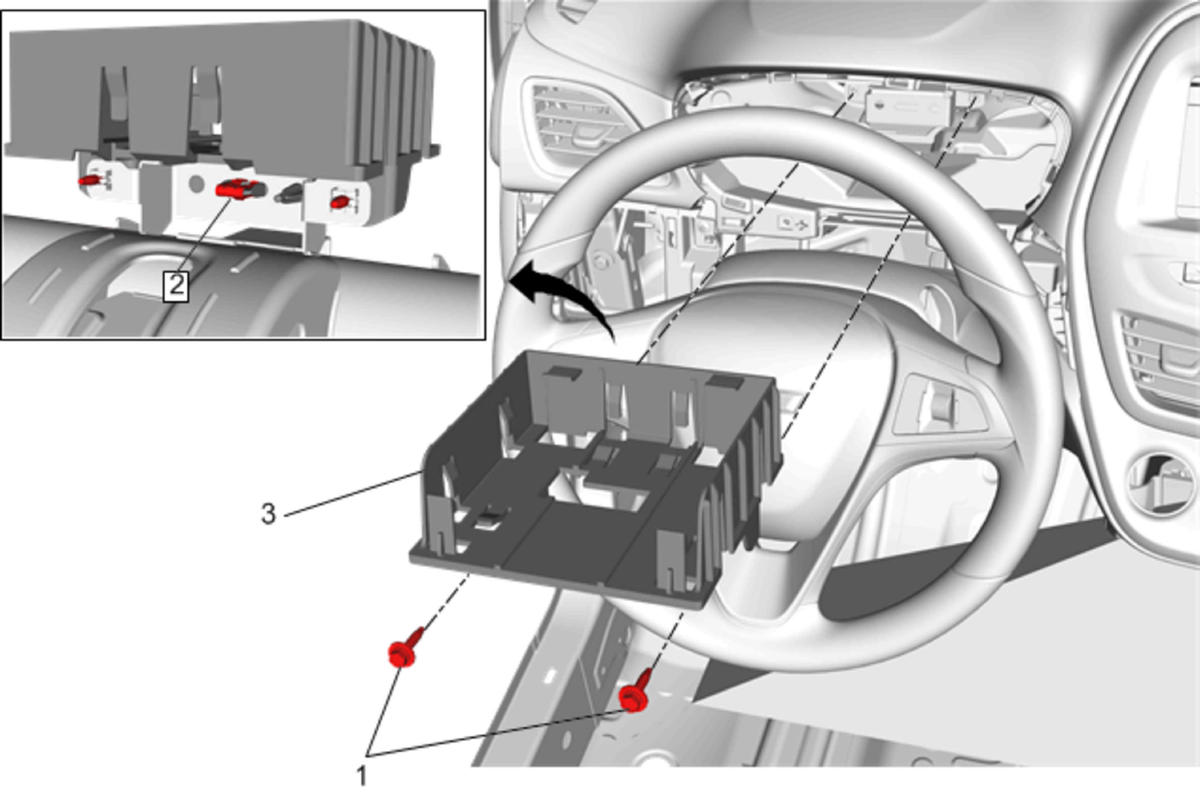 2
3
1