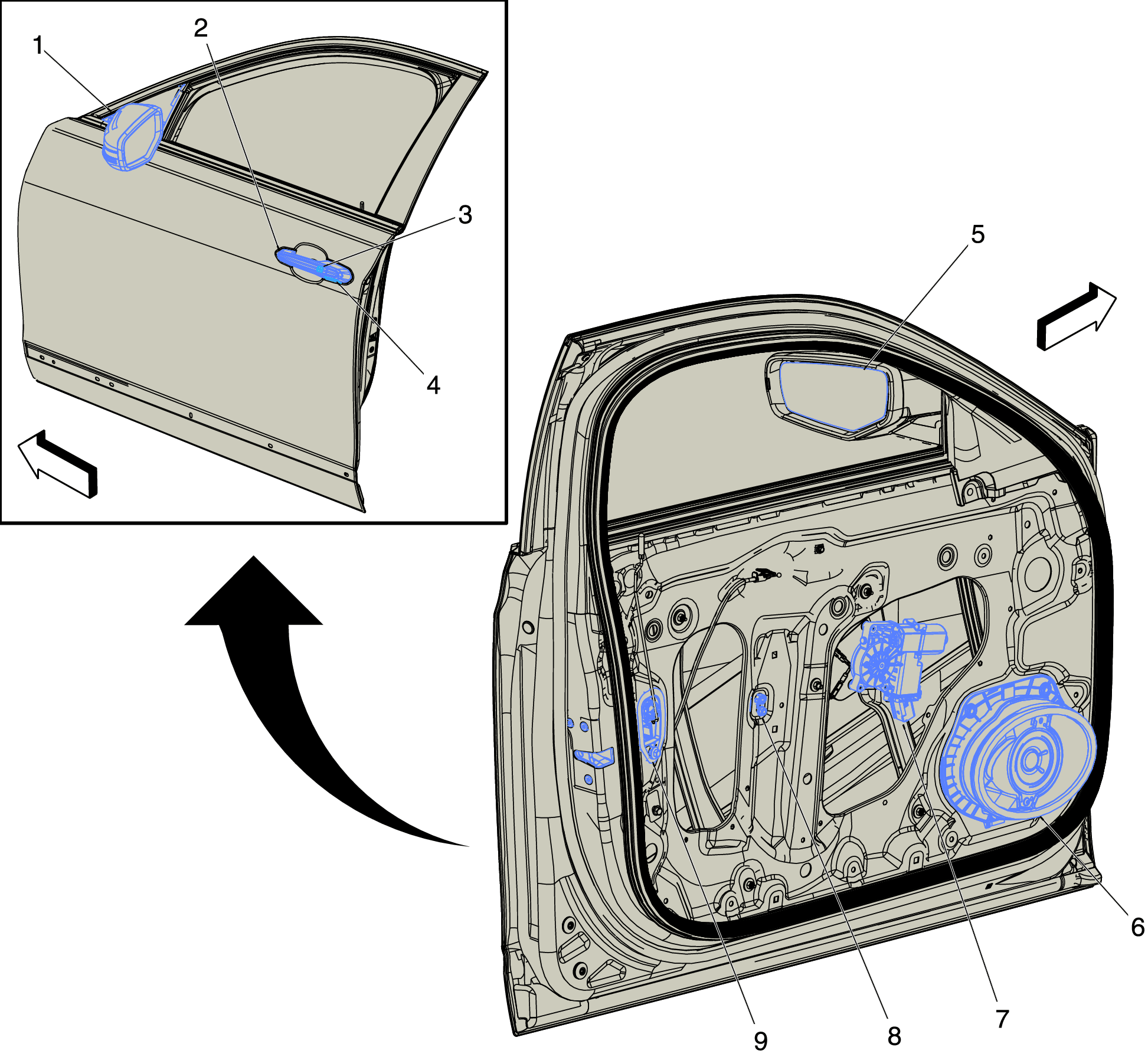 1
2
3
4
5
6
7
8
9