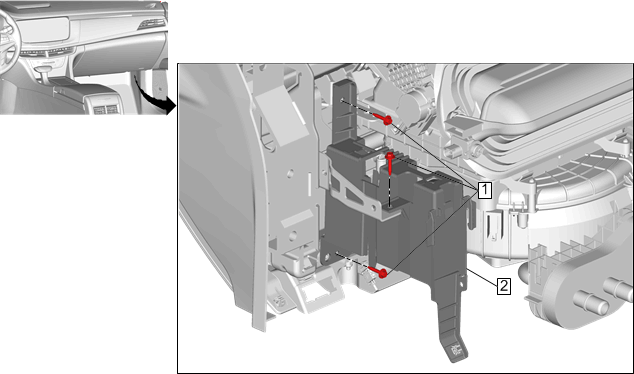 1

2