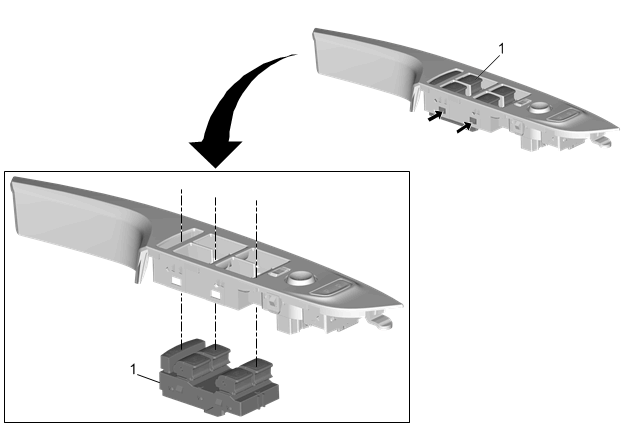 1

1