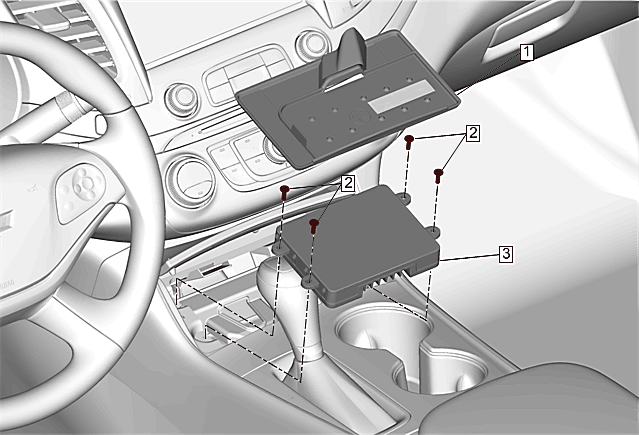 1
2
2
3