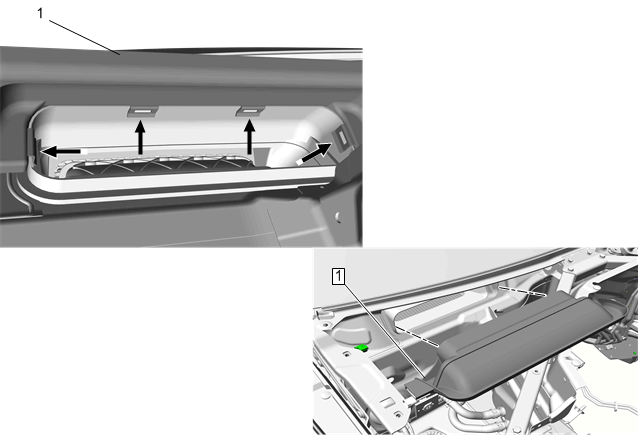 1

1