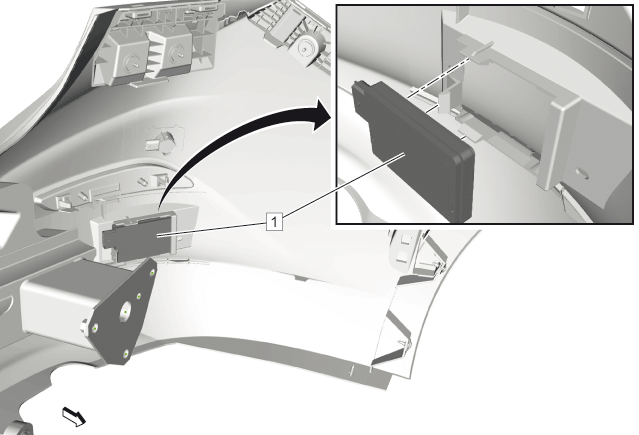 1