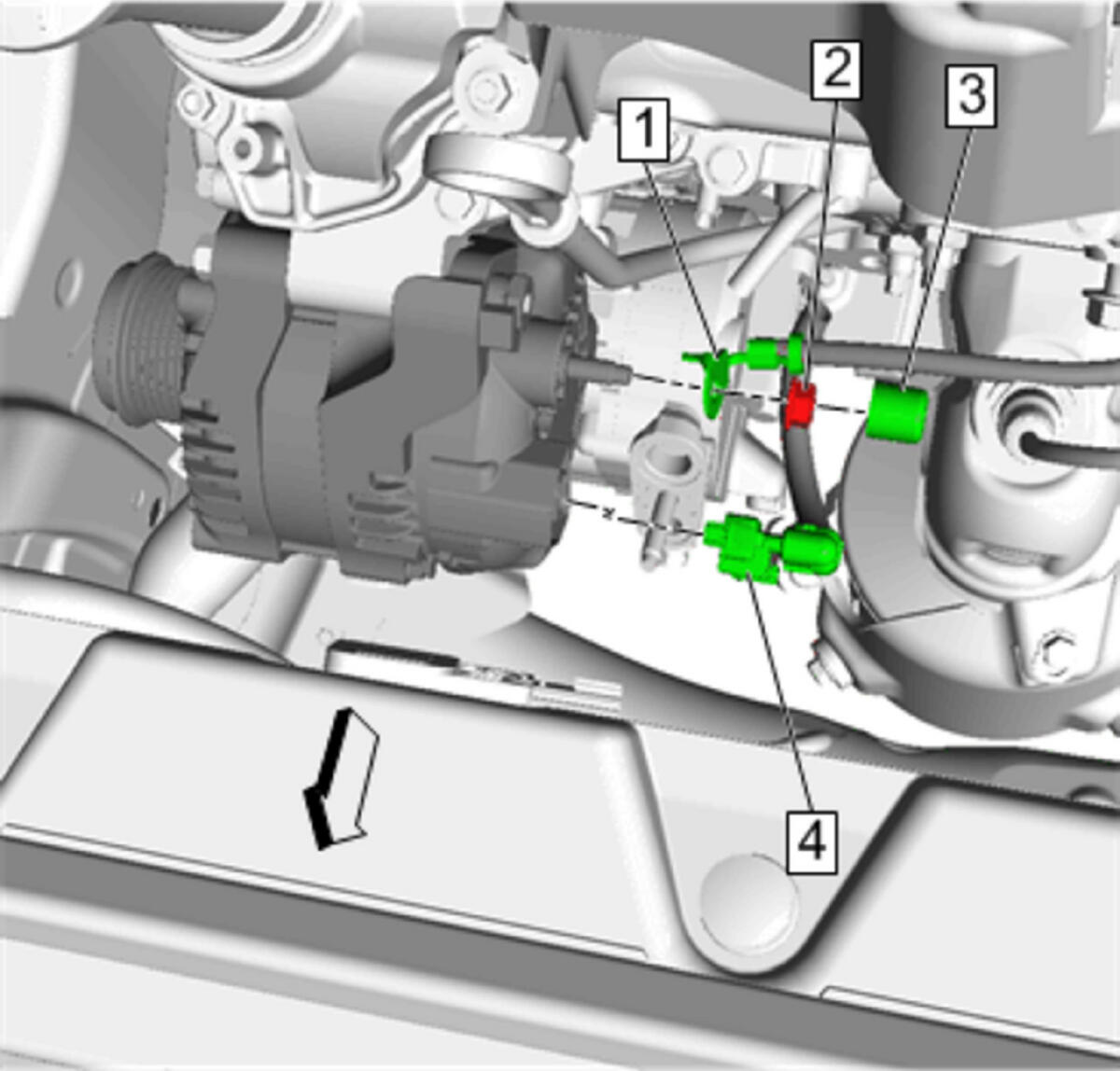 1
2
3
4