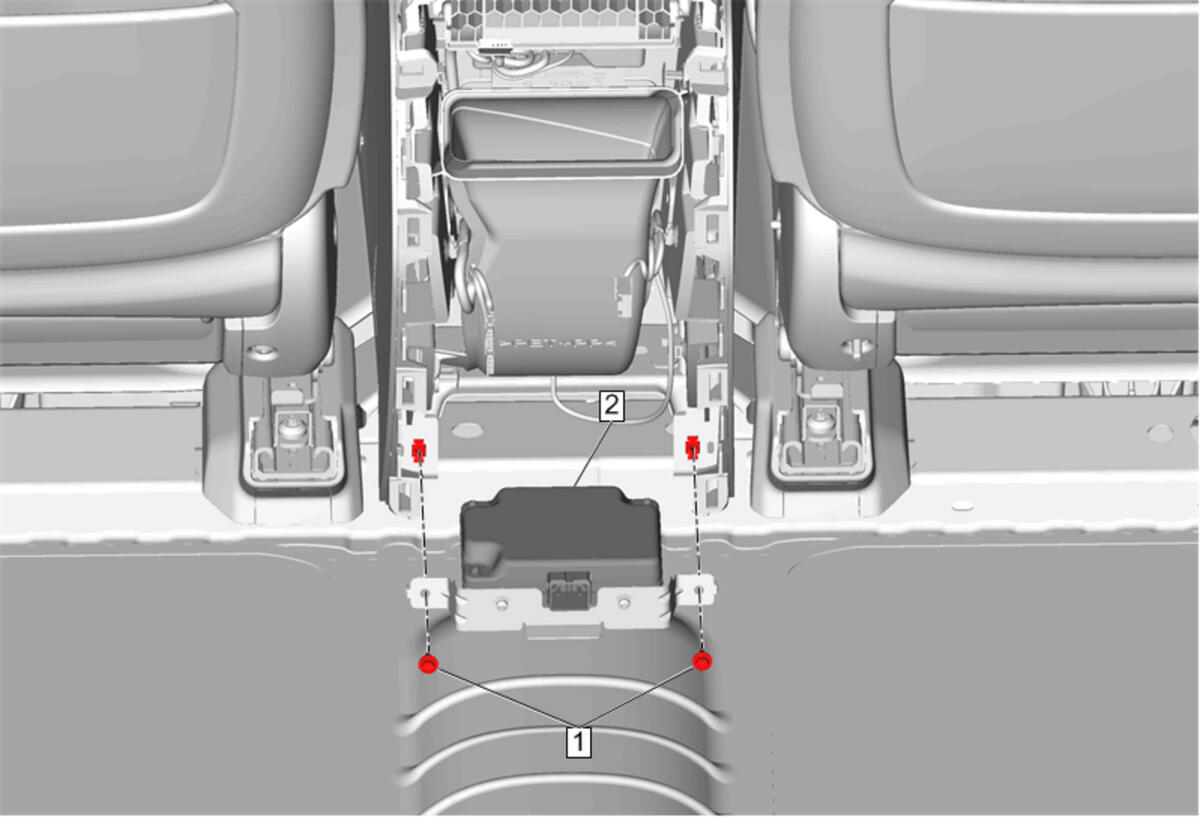 2
1