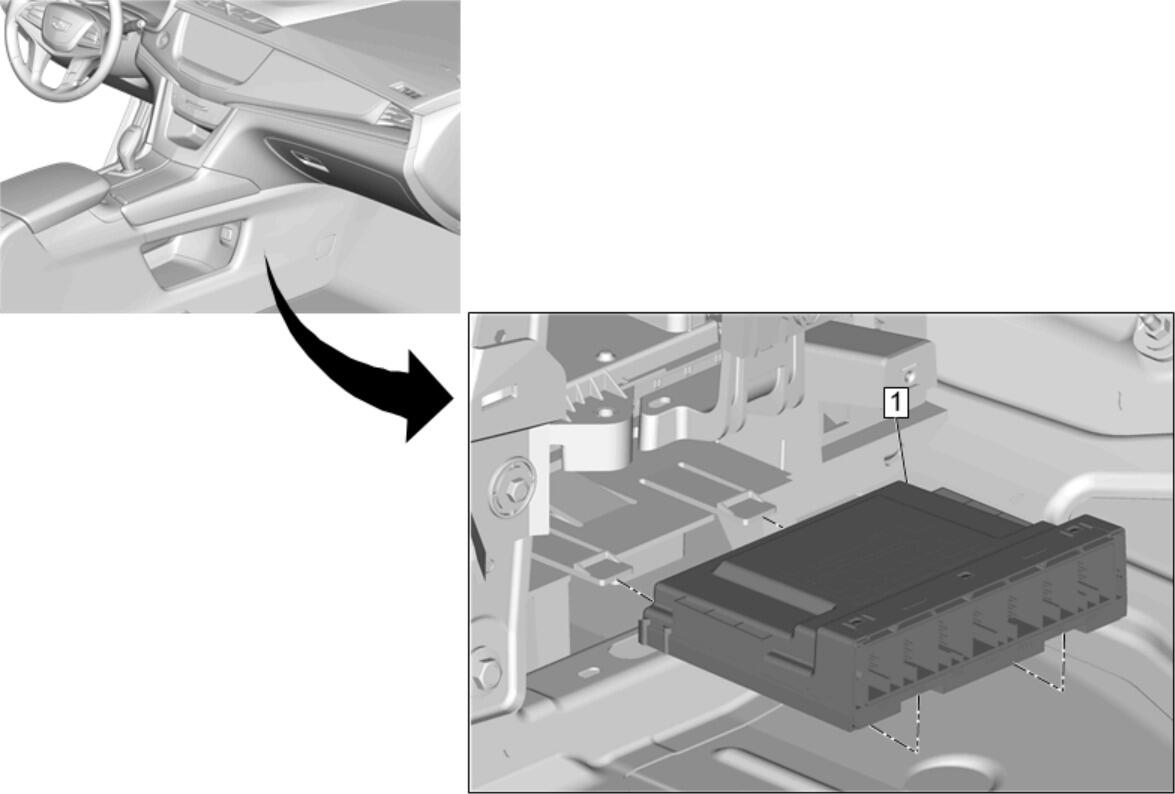 1