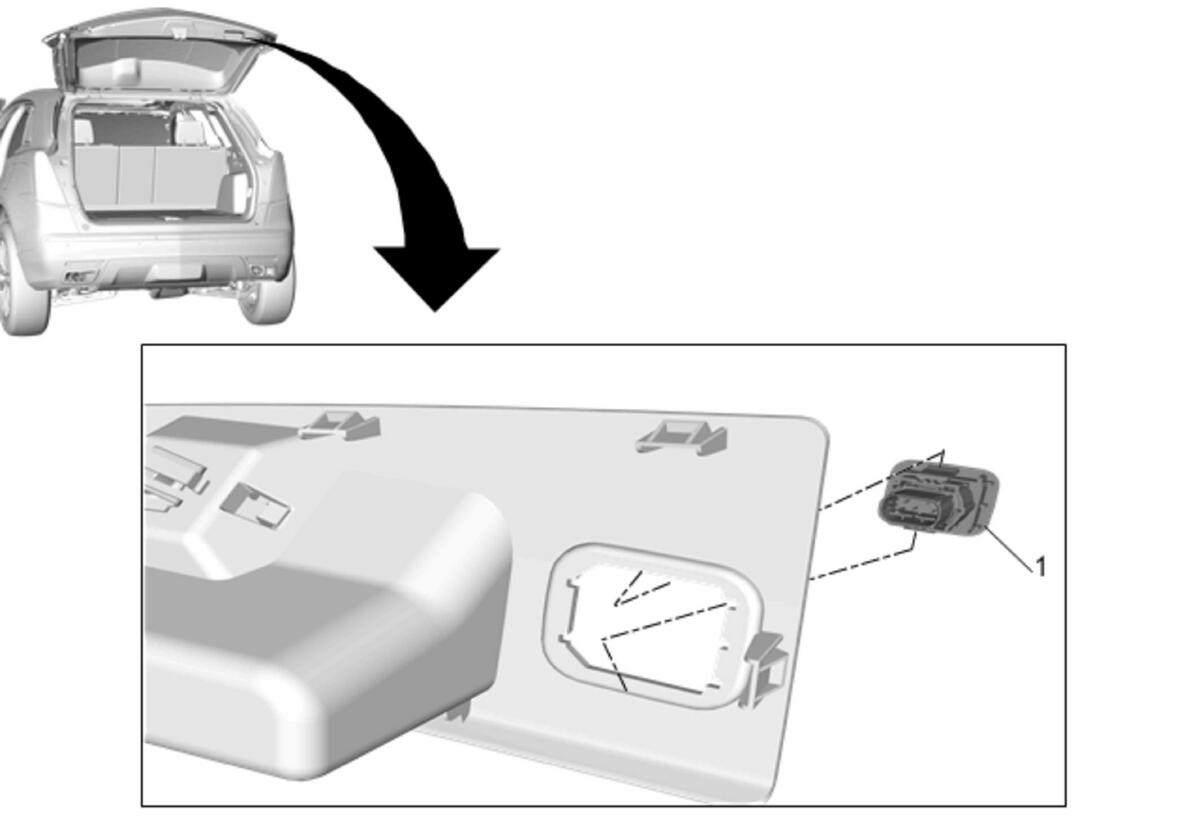 1