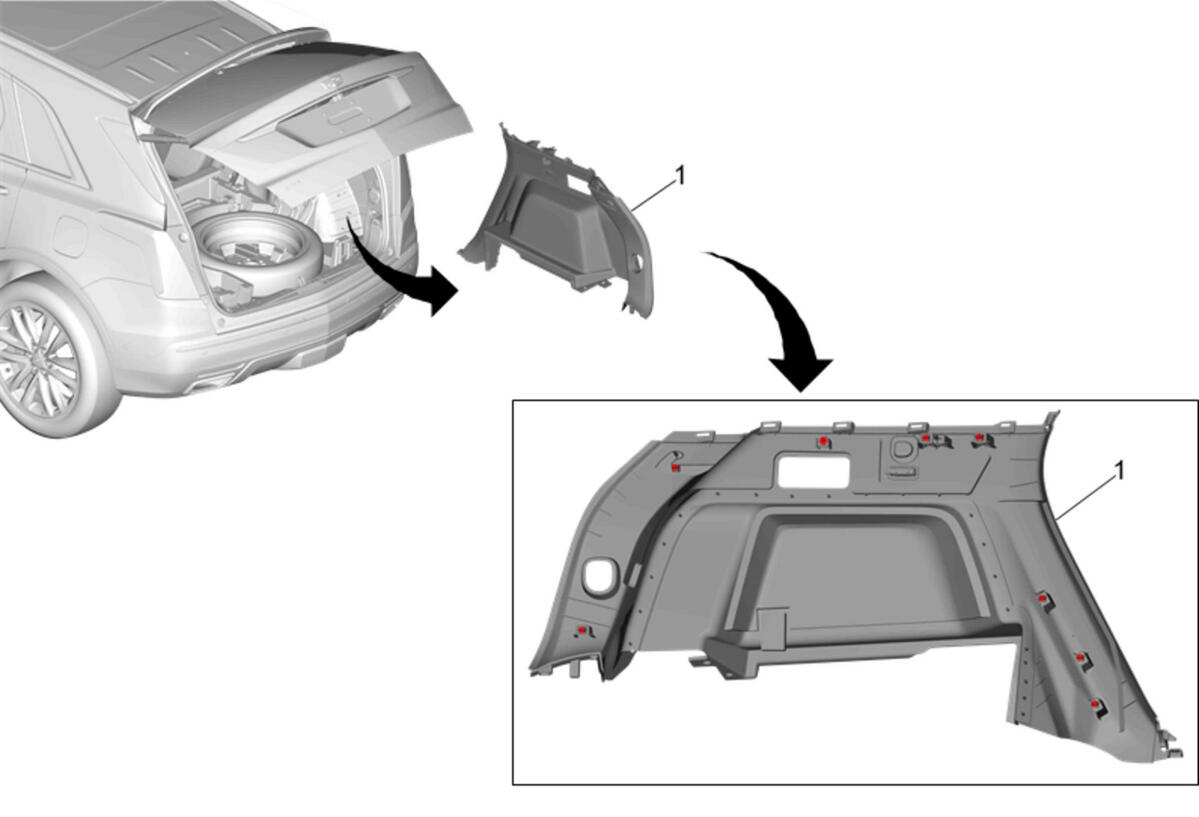 1

1