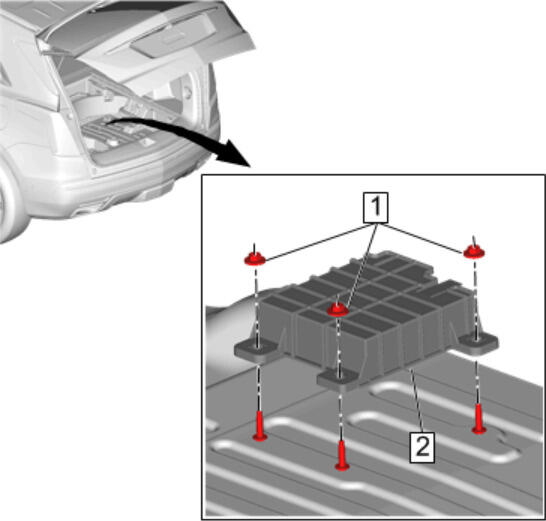 1

2