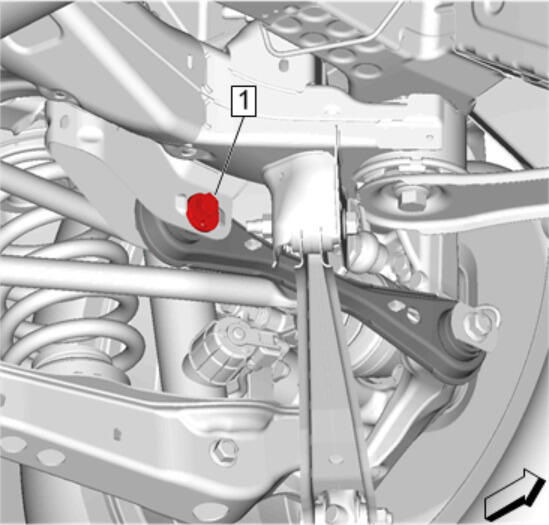 1