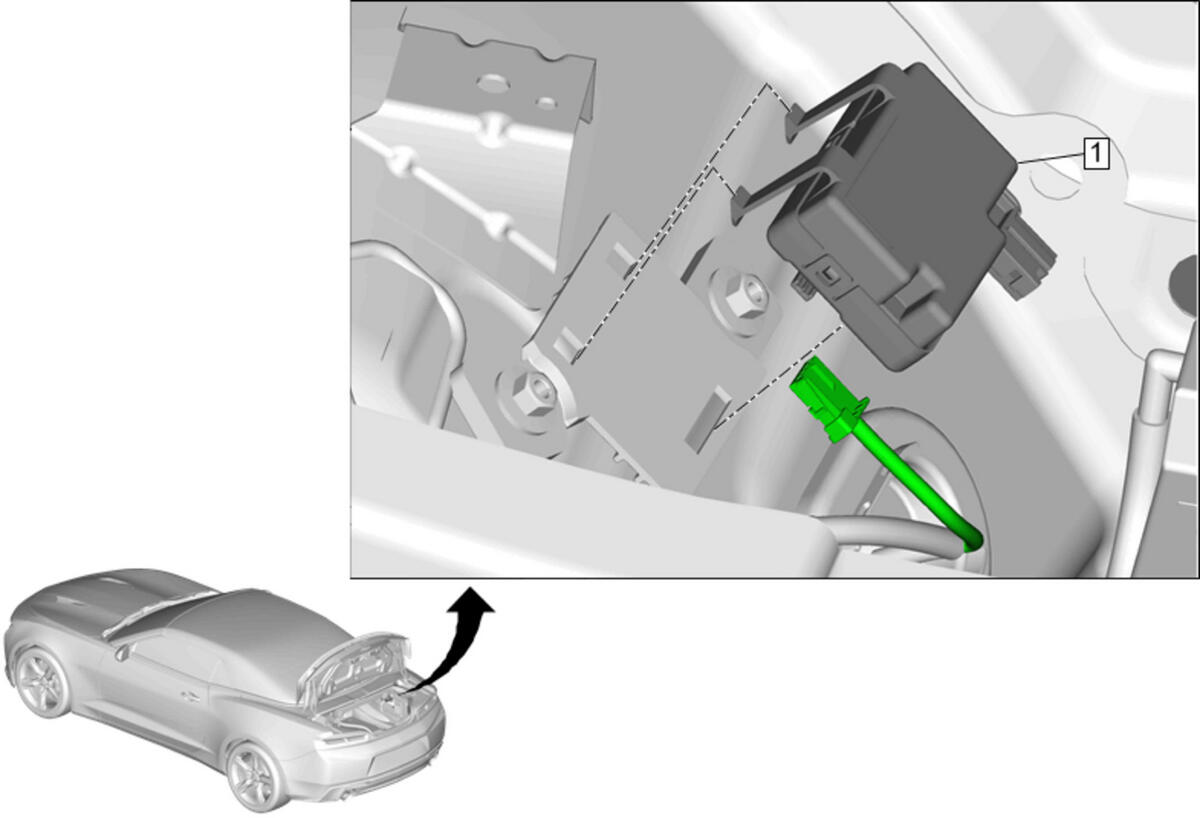 1