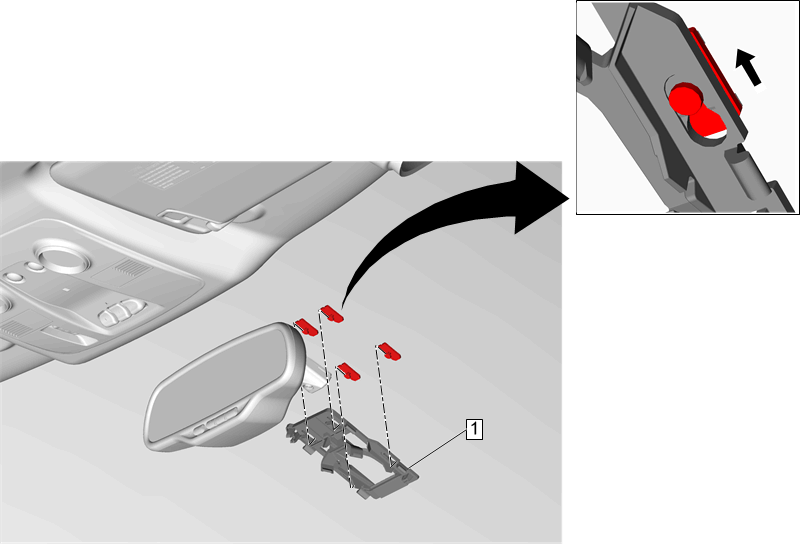 1