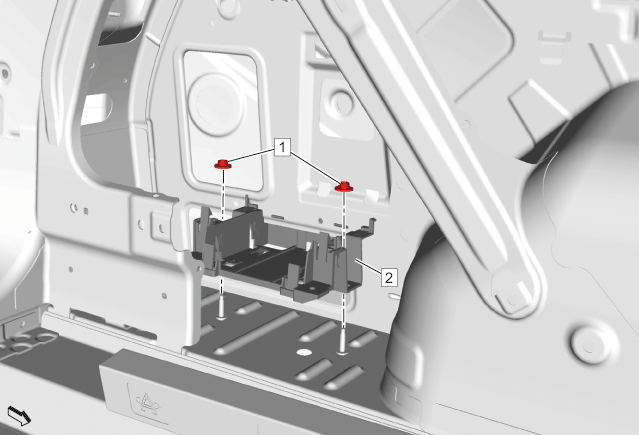 1
2