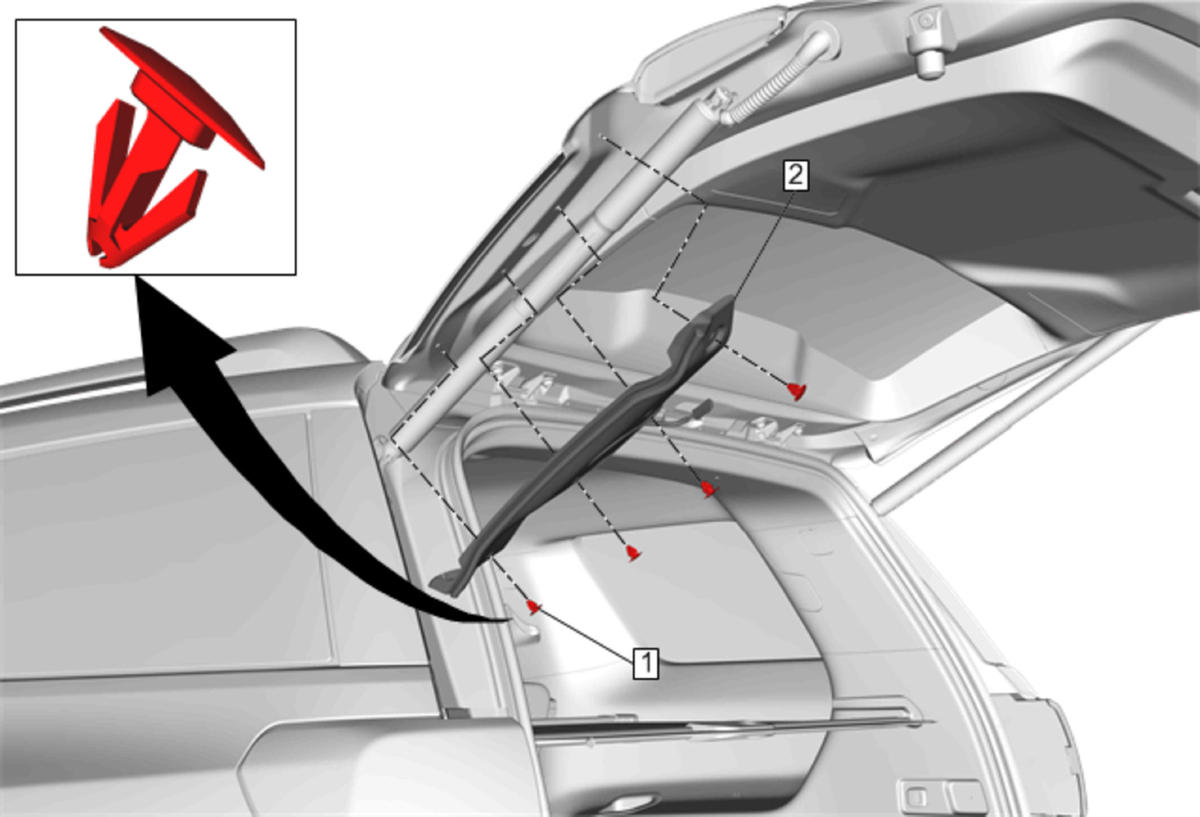 2
1