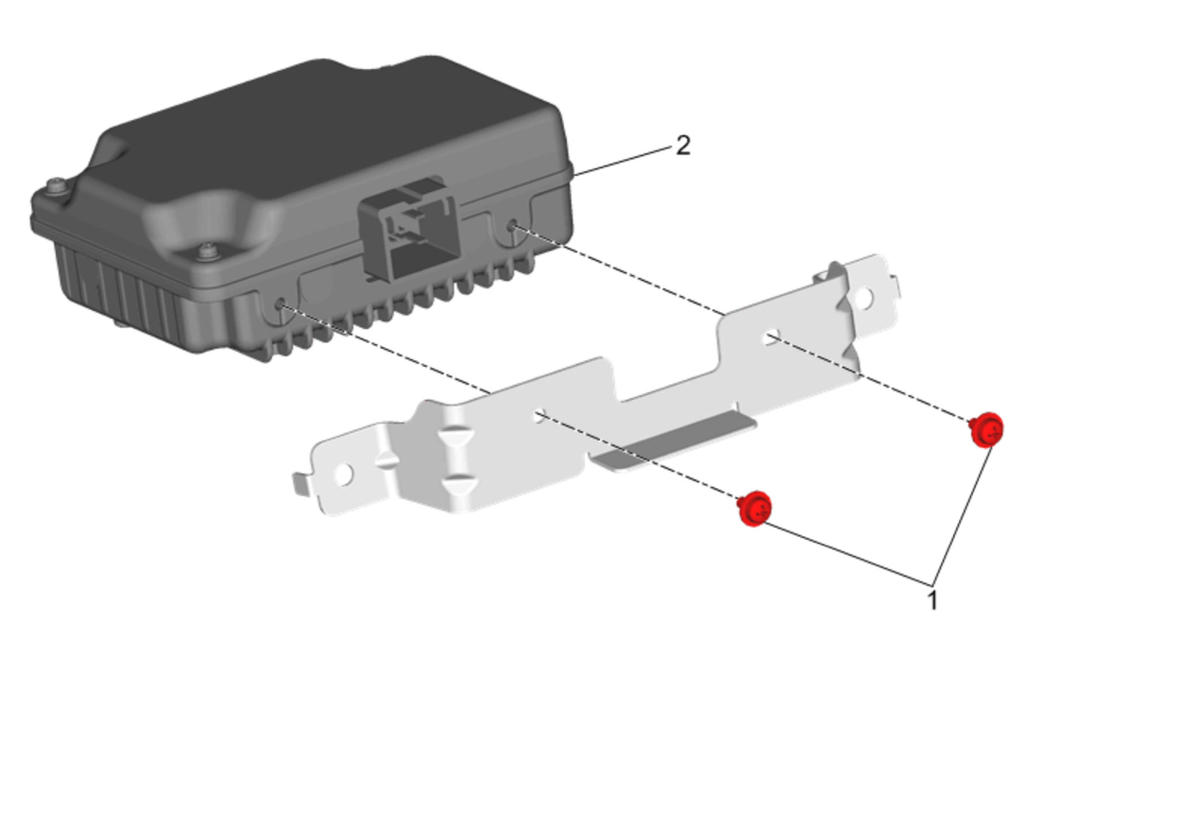 2

1