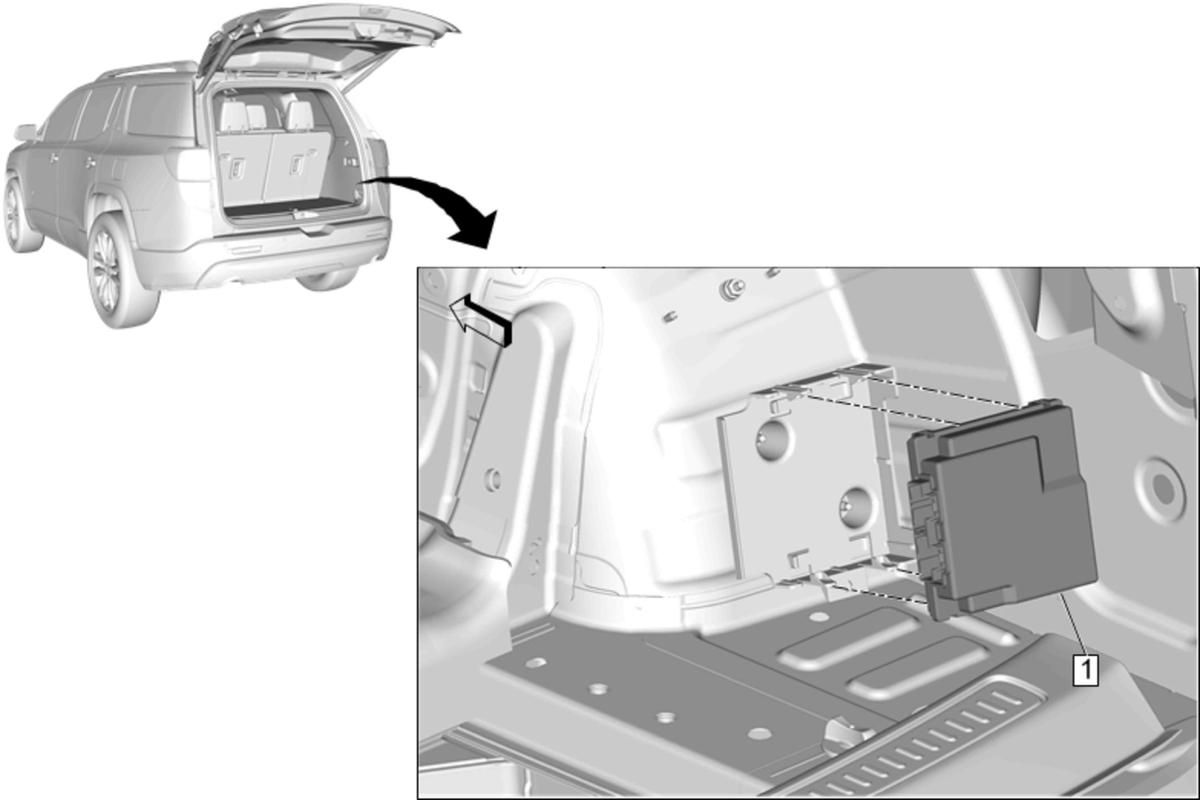 1