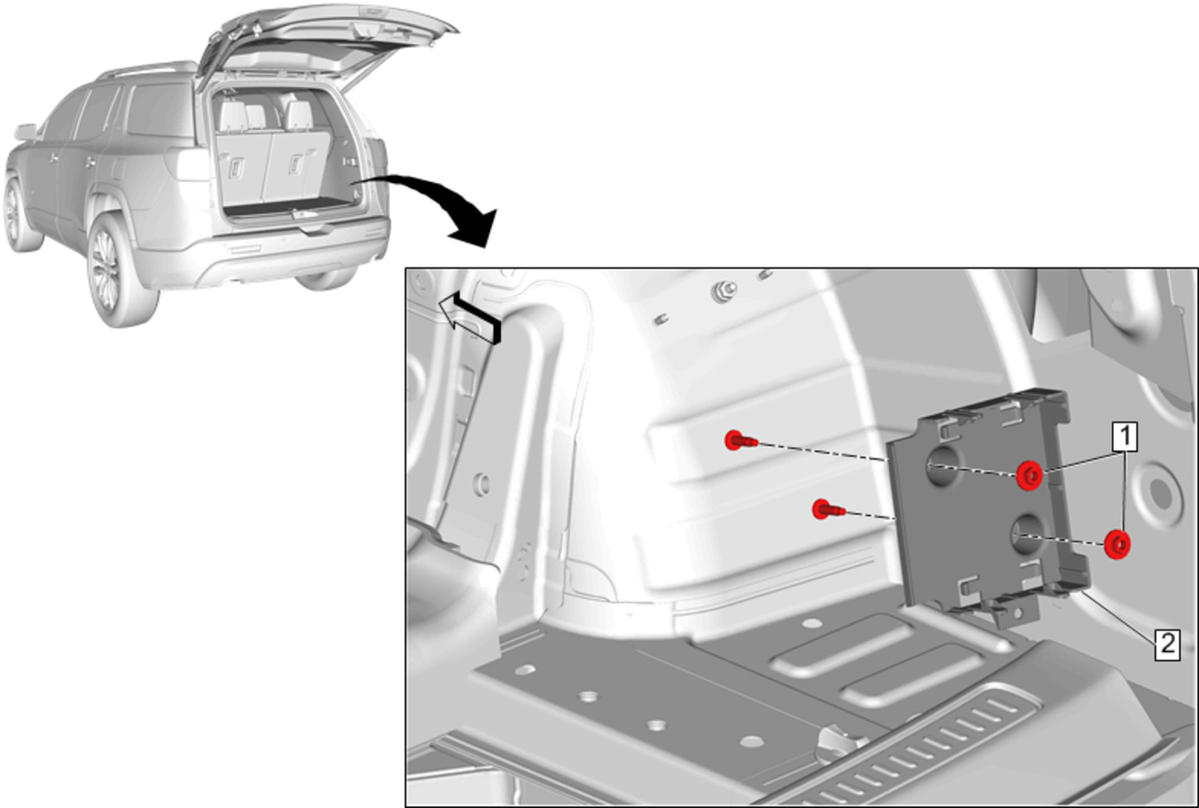 1
2